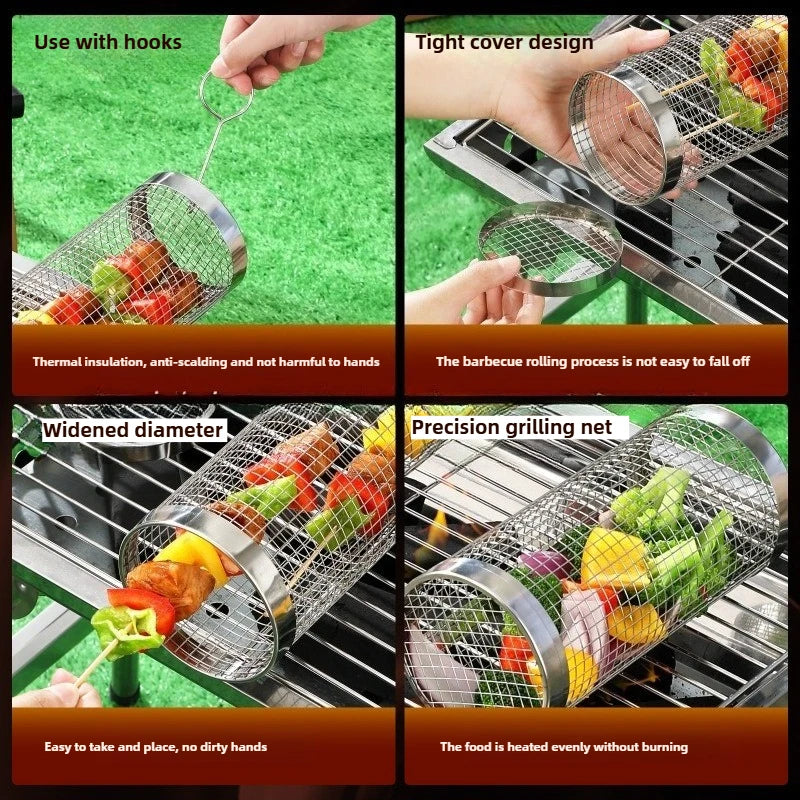 Use with hooks

Thermal insulation, anti-scalding and not harmful to hands

Tight cover design

The barbecue rolling process is not easy to fall off

Widened diameter

Easy to take and place, no dirty hands

Precision grilling net

The food is heated evenly without burning